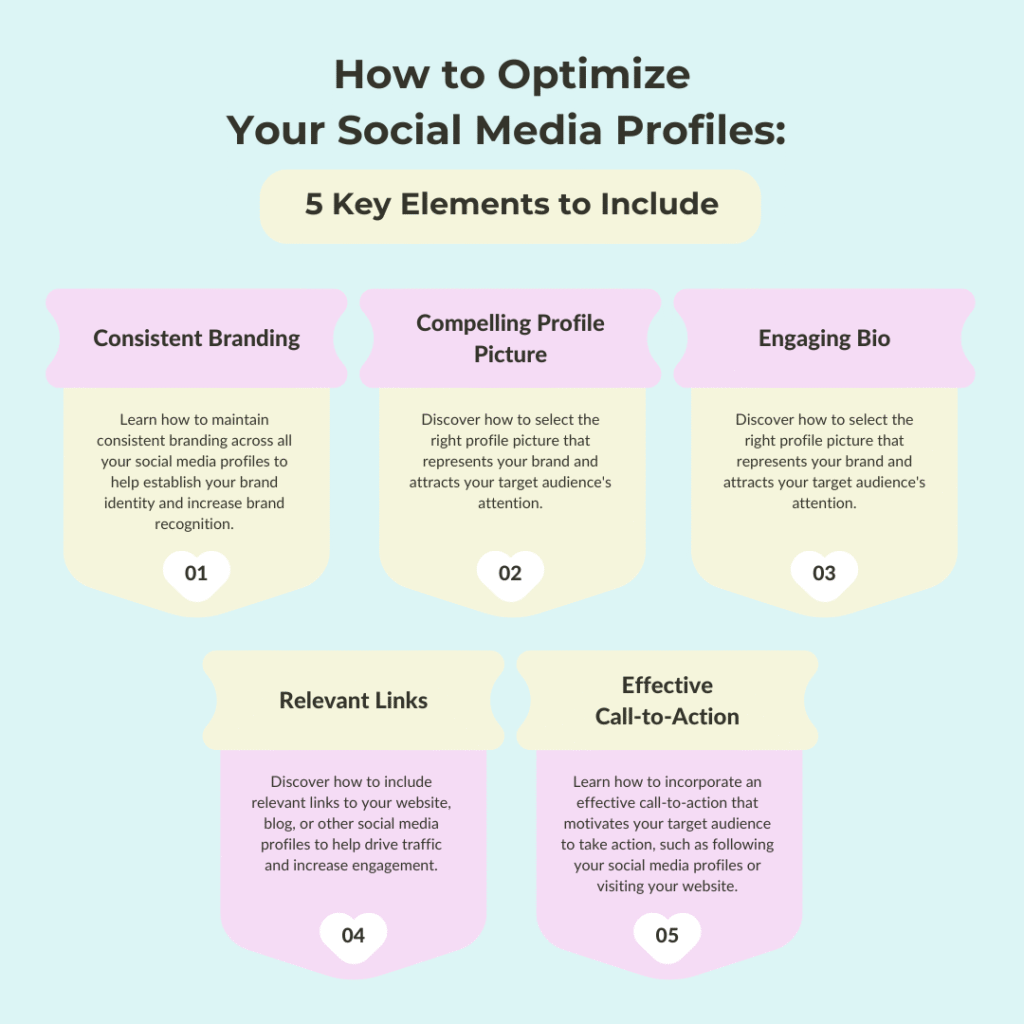 How to Optimize Your Social Media Profiles:

5 Key Elements to Include

Consistent Branding

Learn how to maintain consistent branding across all your social media profiles to help establish your brand identity and increase brand recognition.

01

Compelling Profile Picture

Discover how to select the right profile picture that represents your brand and attracts your target audience's attention.

02

Engaging Bio

Discover how to select the right profile picture that represents your brand and attracts your target audience's attention.

03

Relevant Links

Discover how to include relevant links to your website, blog, or other social media profiles to help drive traffic and increase engagement.

04

Effective Call-to-Action

Learn how to incorporate an effective call-to-action that motivates your target audience to take action, such as following your social media profiles or visiting your website.

05